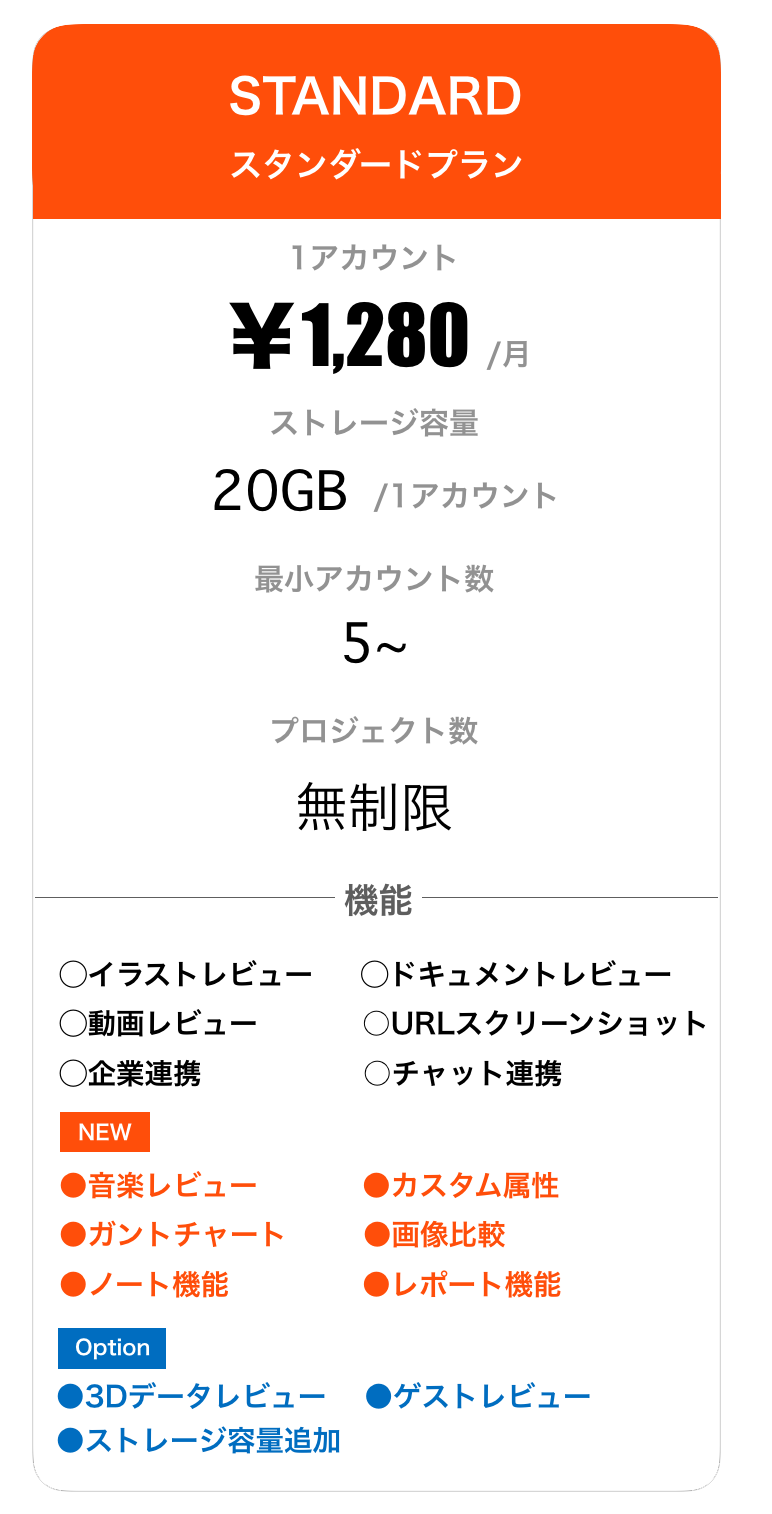 STANDARD
スタンダードプラン

1アカウント
¥1,280 /月

ストレージ容量
20GB /1アカウント

最小アカウント数
5~

プロジェクト数
無制限

機能

○イラストレビュー
○動画レビュー
○企業連携

○ドキュメントレビュー
○URLスクリーンショット
○チャット連携

NEW

●音楽レビュー
●ガントチャート
●ノート機能

●カスタム属性
●画像比較
●レポート機能

Option

●3Dデータレビュー
●ストレージ容量追加

●ゲストレビュー